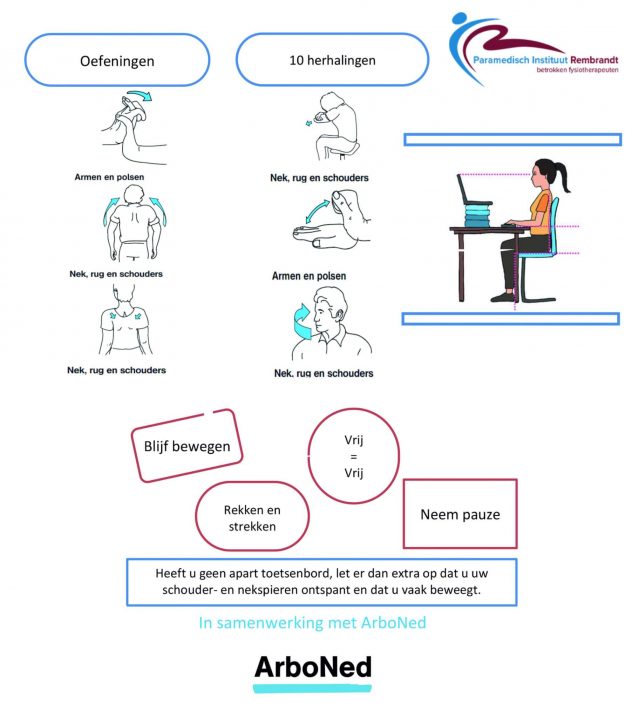 Oefeningen

10 herhalingen

Paramedisch Instituut Rembrandt
betrokken fysiotherapeuten

Armen en polsen

Nek, rug en schouders

Nek, rug en schouders

Nek, rug en schouders

Armen en polsen

Nek, rug en schouders

Blijf bewegen

Vrij
=
Vrij

Rekken en strekken

Neem pauze

Heeft u geen apart toetsenbord, let er dan extra op dat u uw schouder- en nekspieren ontspant en dat u vaak beweegt.

In samenwerking met ArboNed

ArboNed